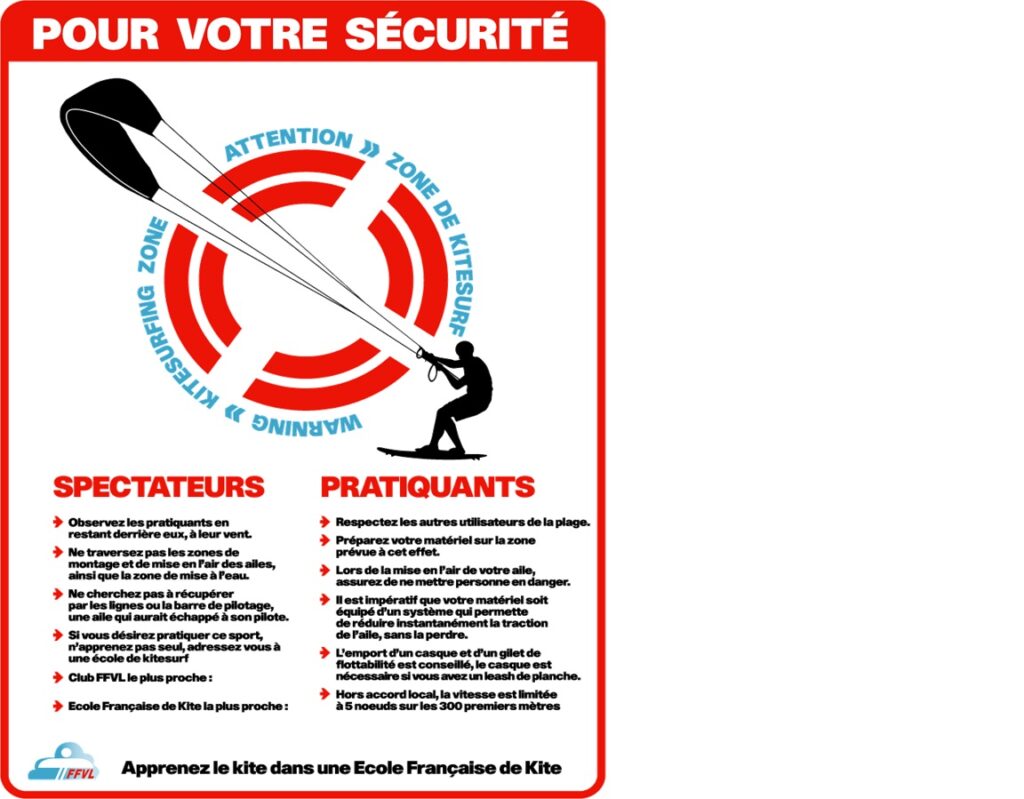 POUR VOTRE SÉCURITÉ

ATTENTION » ZONE DE KITESURF
WARNING » KITESURFING ZONE

SPECTATEURS

Observez les pratiquants en restant derrière eux, à leur vent.

Ne traversez pas les zones de montage et de mise en l'air des ailes, ainsi que la zone de mise à l'eau.

Ne cherchez pas à récupérer par les lignes ou la barre de pilotage, une aile qui aurait échappé à son pilote.

Si vous désirez pratiquer ce sport, n'apprenez pas seul, adressez vous à une école de kitesurf

Club FFVL le plus proche :

Ecole Française de Kite la plus proche :

PRATIQUANTS

Respectez les autres utilisateurs de la plage.

Préparez votre matériel sur la zone prévue à cet effet.

Lors de la mise en l'air de votre aile, assurez de ne mettre personne en danger.

Il est impératif que votre matériel soit équipé d'un système qui permette de réduire instantanément la traction de l'aile, sans la perdre.

L'emport d'un casque et d'un gilet de flottabilité est conseillé, le casque est nécessaire si vous avez un leash de planche.

Hors accord local, la vitesse est limitée à 5 noeuds sur les 300 premiers mètres

FFVL

Apprenez le kite dans une Ecole Française de Kite